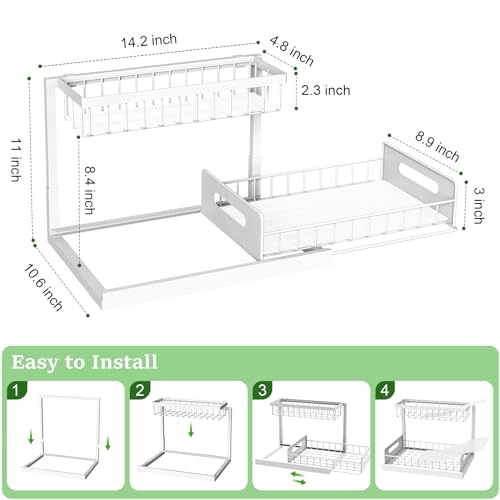 14.2 inch
4.8 inch
2.3 inch
11 inch
8.4 inch
8.9 inch
3 inch
10.6 inch

Easy to Install

1
2
3
4